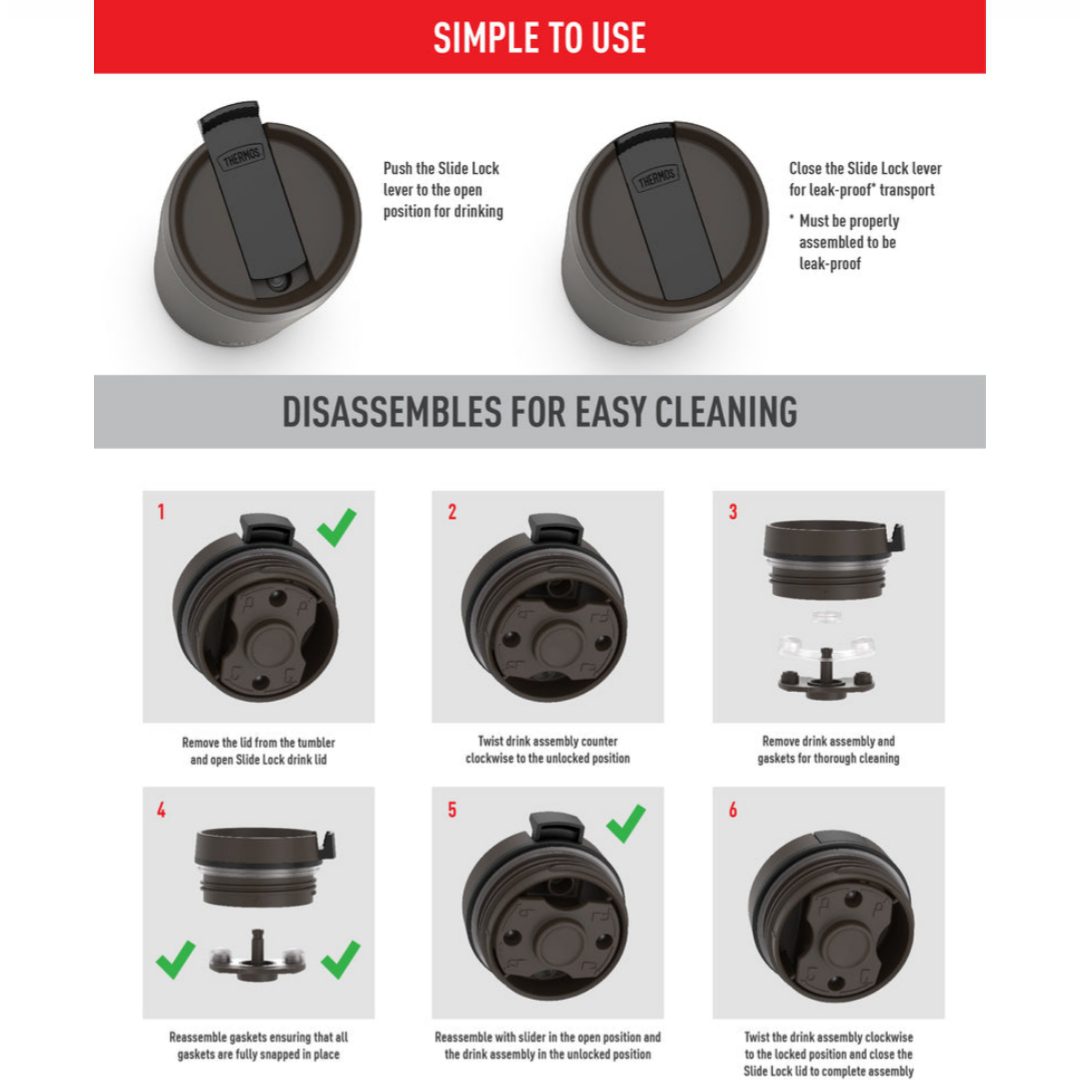 SIMPLE TO USE

THERMOS

Push the Slide Lock lever to the open position for drinking

THERMOS

Close the Slide Lock lever for leak-proof* transport

* Must be properly assembled to be leak-proof

DISASSEMBLES FOR EASY CLEANING

1

Remove the lid from the tumbler and open Slide Lock drink lid

2

Twist drink assembly counter clockwise to the unlocked position

3

Remove drink assembly and gaskets for thorough cleaning

4

Reassemble gaskets ensuring that all gaskets are fully snapped in place

5

Reassemble with slider in the open position and the drink assembly in the unlocked position

6

Twist the drink assembly clockwise to the locked position and close the Slide Lock lid to complete assembly